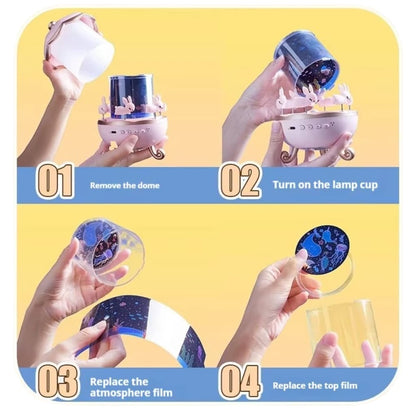 01 Remove the dome

02 Turn on the lamp cup

03 Replace the atmosphere film

04 Replace the top film